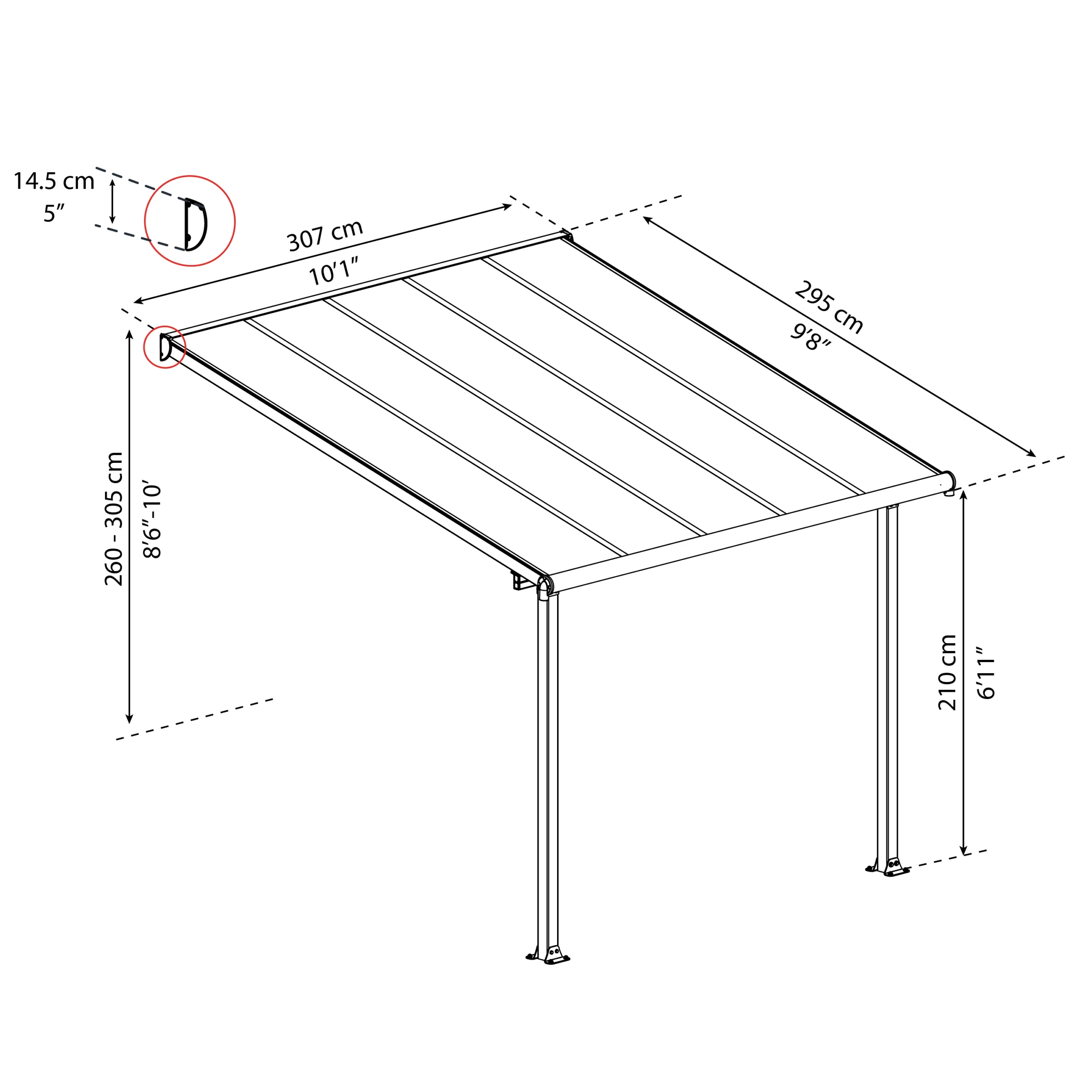 14.5 cm
5″

307 cm
10′1″

295 cm
9′8″

260 - 305 cm
8′6″-10′

210 cm
6′11″