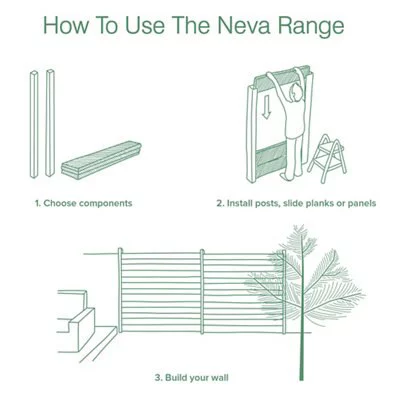 How To Use The Neva Range

1. Choose components

2. Install posts, slide planks or panels

3. Build your wall